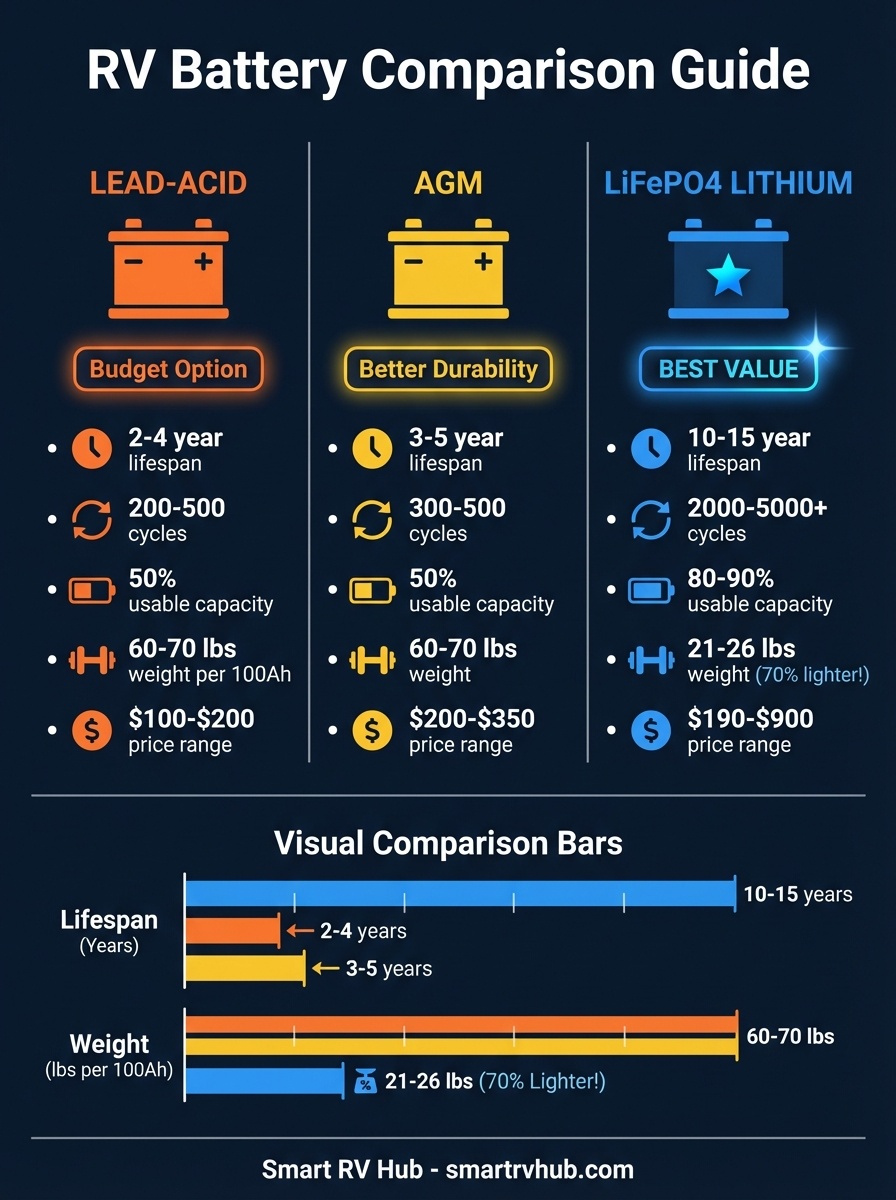 RV Battery Comparison Guide

LEAD-ACID

Budget Option

- 2-4 year lifespan
- 200-500 cycles
- 50% usable capacity
- 60-70 lbs weight per 100Ah
- $100-$200 price range

AGM

Better Durability

- 3-5 year lifespan
- 300-500 cycles
- 50% usable capacity
- 60-70 lbs weight
- $200-$350 price range

LiFePO4 LITHIUM

BEST VALUE

- 10-15 year lifespan
- 2000-5000+ cycles
- 80-90% usable capacity
- 21-26 lbs weight (70% lighter!)
- $190-$900 price range

Visual Comparison Bars

Lifespan (Years)

10-15 years
2-4 years
3-5 years

Weight (lbs per 100Ah)

60-70 lbs
21-26 lbs (70% Lighter!)

Smart RV Hub - smartrvhub.com