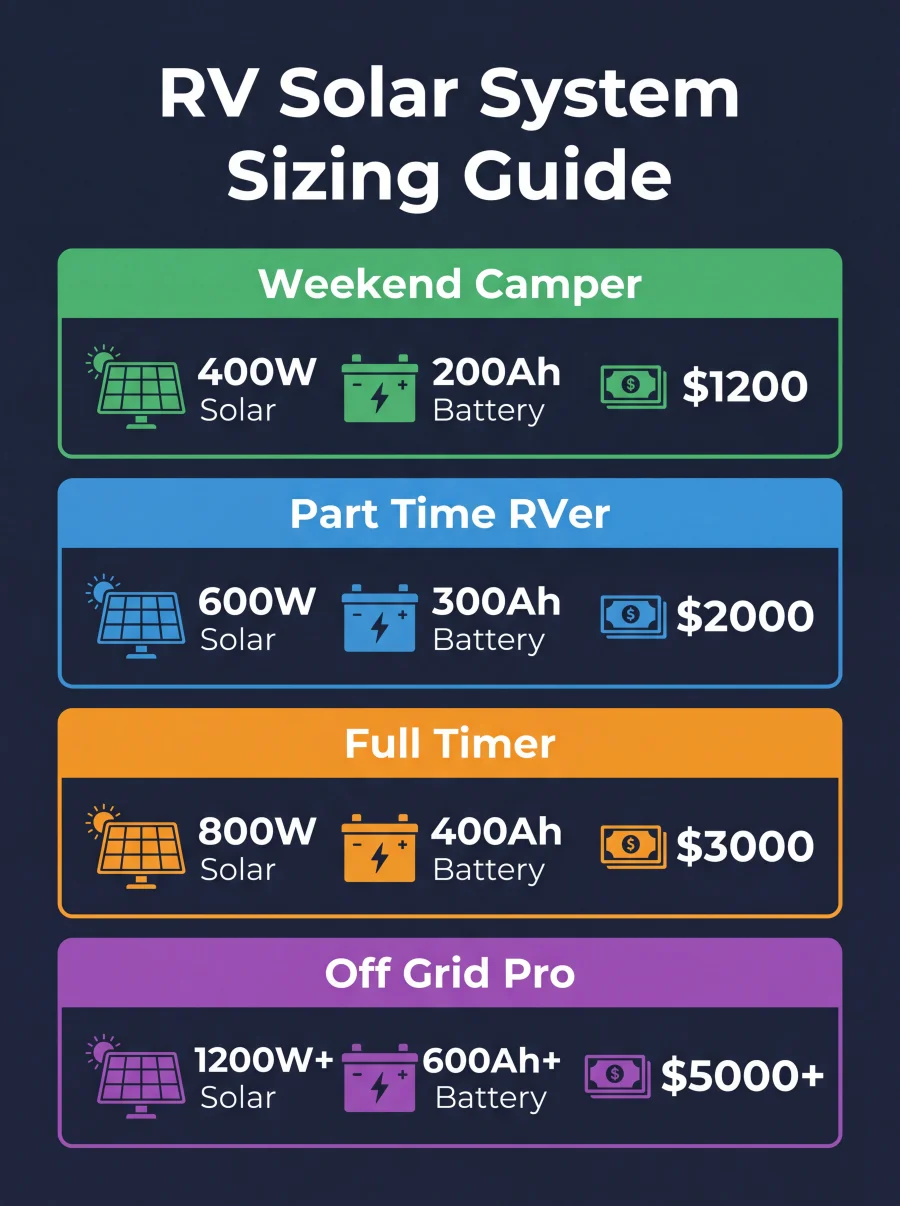 RV Solar System Sizing Guide

Weekend Camper

400W Solar

200Ah Battery

$1200

Part Time RVer

600W Solar

300Ah Battery

$2000

Full Timer

800W Solar

400Ah Battery

$3000

Off Grid Pro

1200W+ Solar

600Ah+ Battery

$5000+